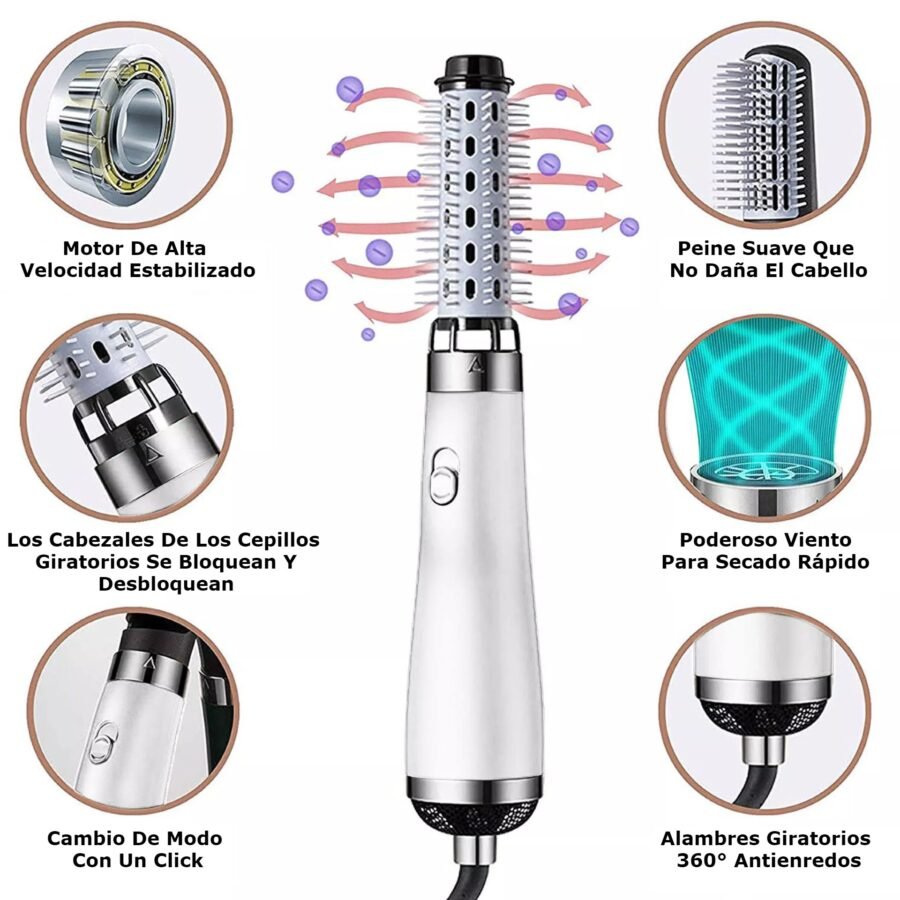 Motor De Alta
Velocidad Estabilizado

Los Cabezales De Los Cepillos
Giratorios Se Bloquean Y
Desbloquean

Cambio De Modo
Con Un Click

Peine Suave Que
No Daña El Cabello

Poderoso Viento
Para Secado Rápido

Alambres Giratorios
360° Antienredos